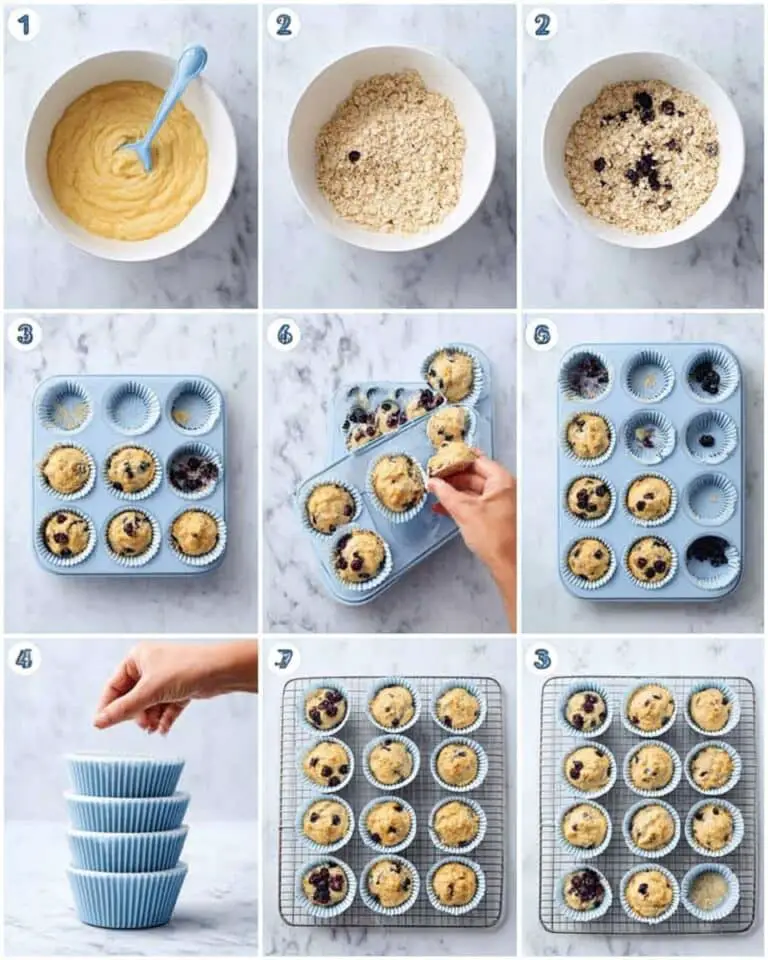 1

2

2

3

6

6

4

7

3