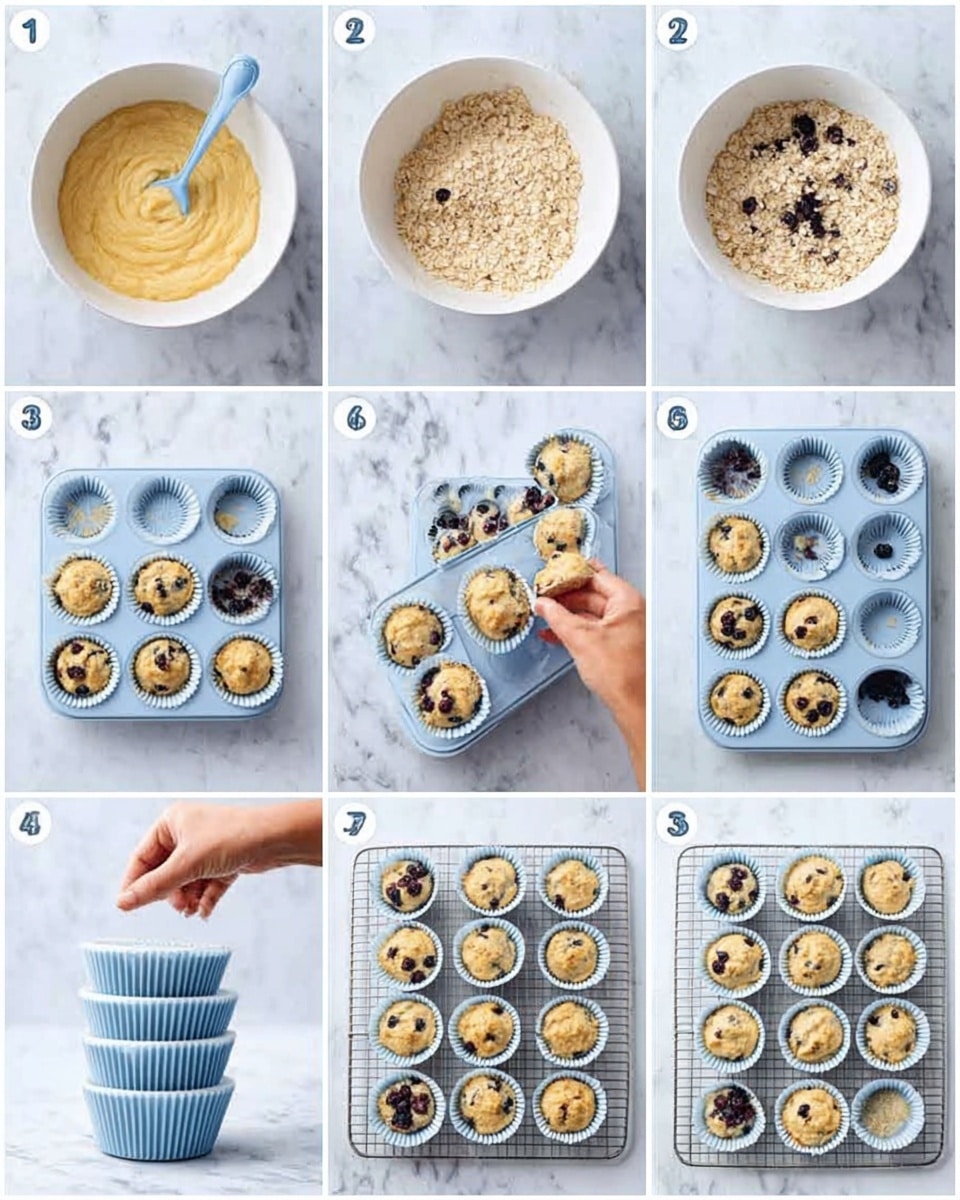 1

2

2

3

6

6

4

7

3